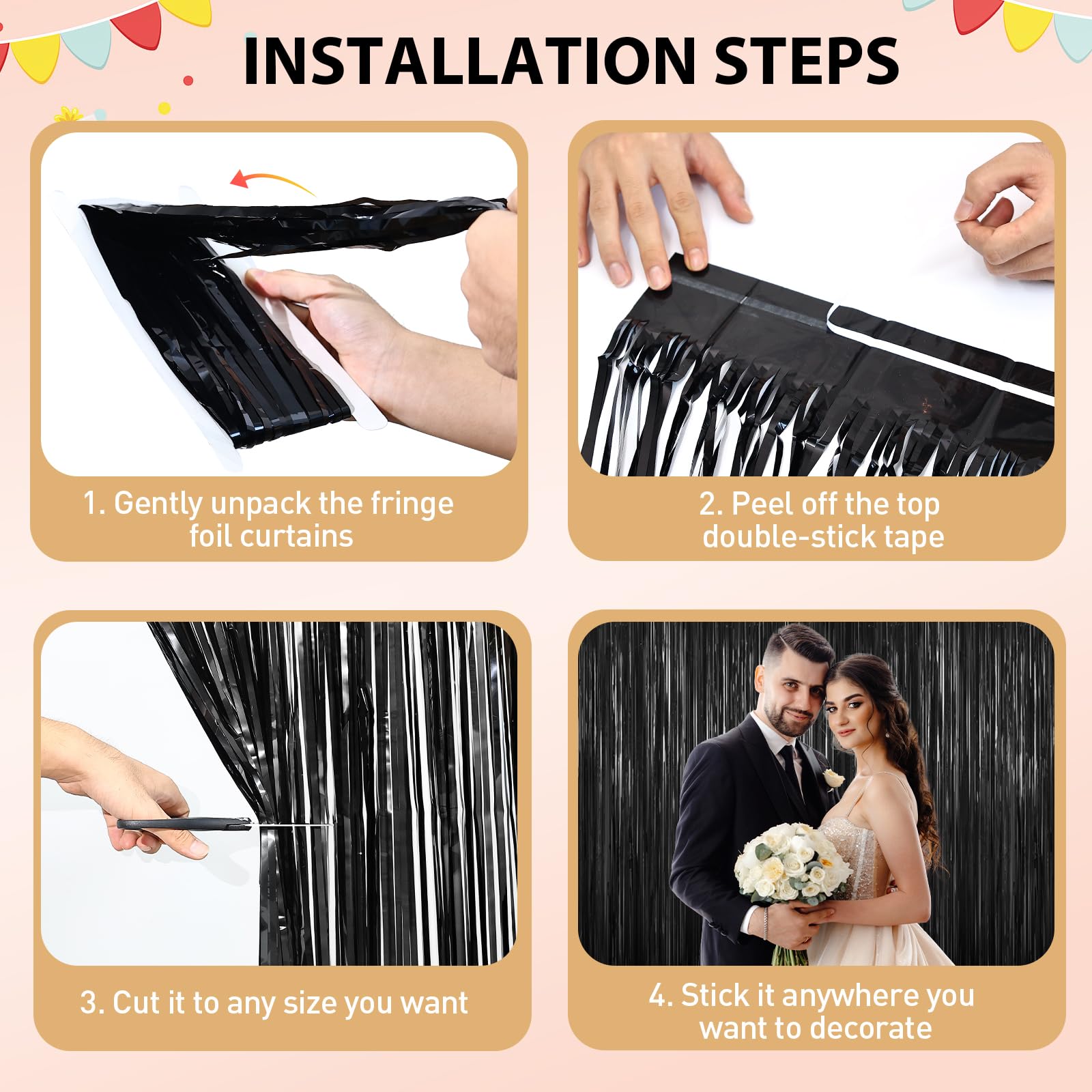 INSTALLATION STEPS

1. Gently unpack the fringe foil curtains

2. Peel off the top double-stick tape

3. Cut it to any size you want

4. Stick it anywhere you want to decorate