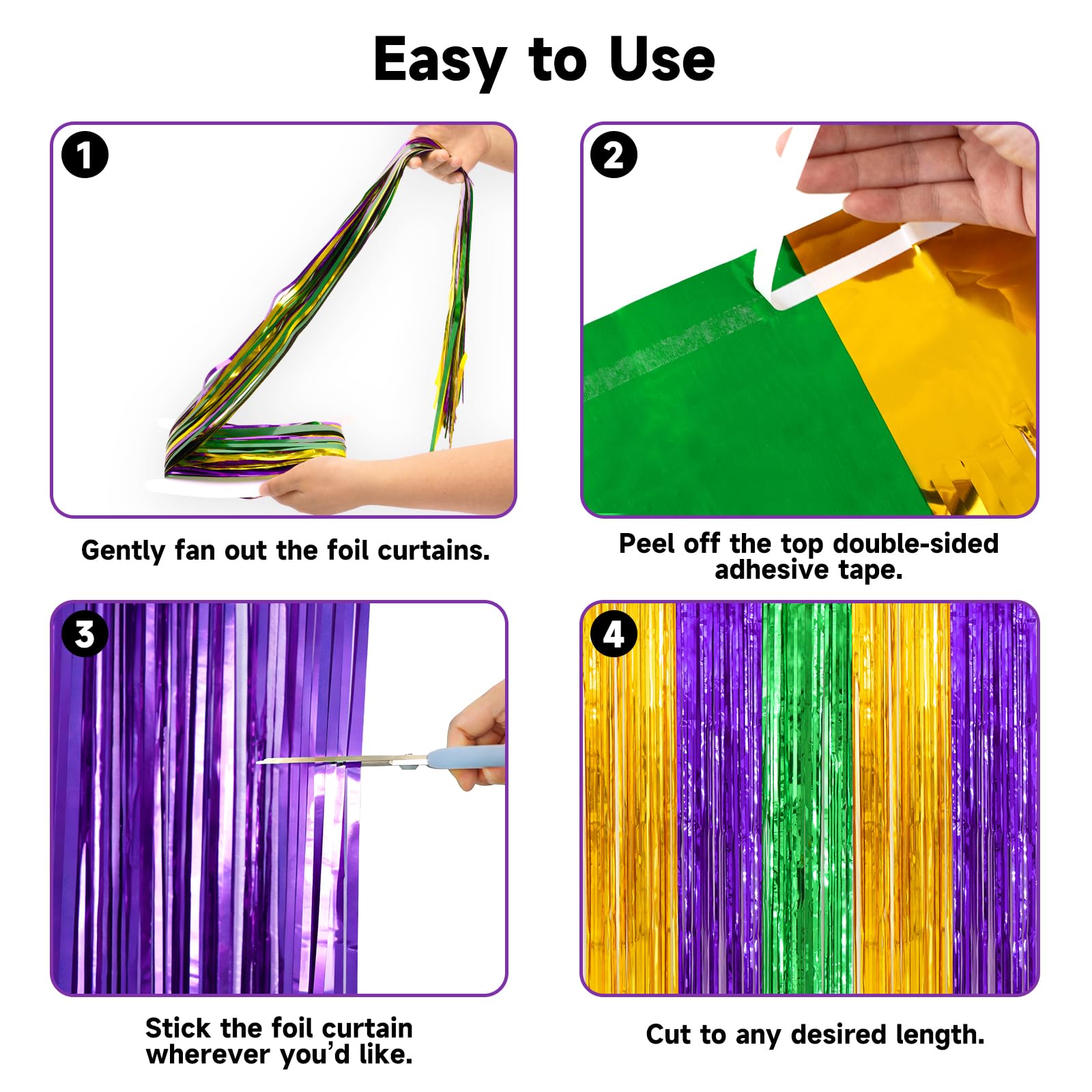 Easy to Use

1

Gently fan out the foil curtains.

2

Peel off the top double-sided adhesive tape.

3

Stick the foil curtain wherever you'd like.

4

Cut to any desired length.